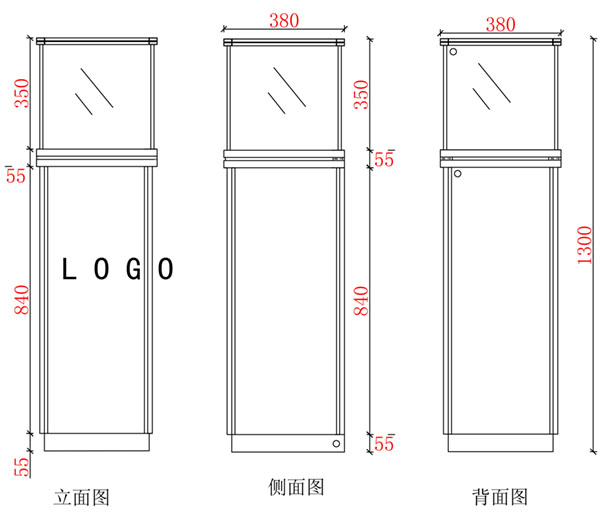 350
55
LOGO
840
55
立面图

380
350
55
840
55
侧面图

380
1300
背面图