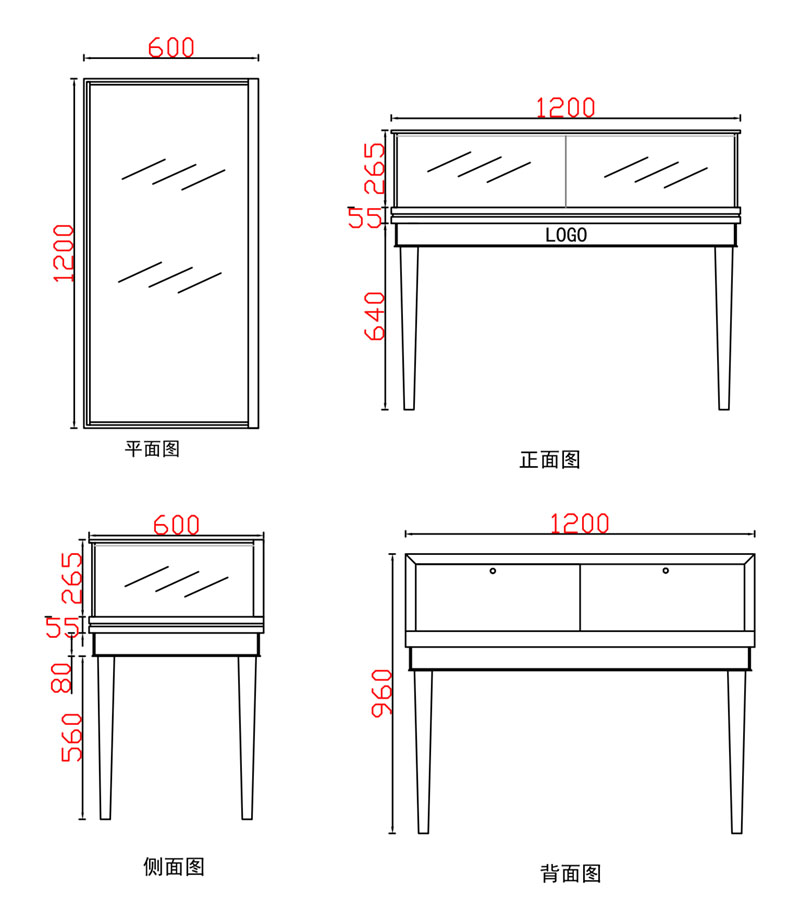 600

1200

平面图

1200

265

55

LOGO

640

正面图

600

265

55

80

560

侧面图

1200

960

背面图