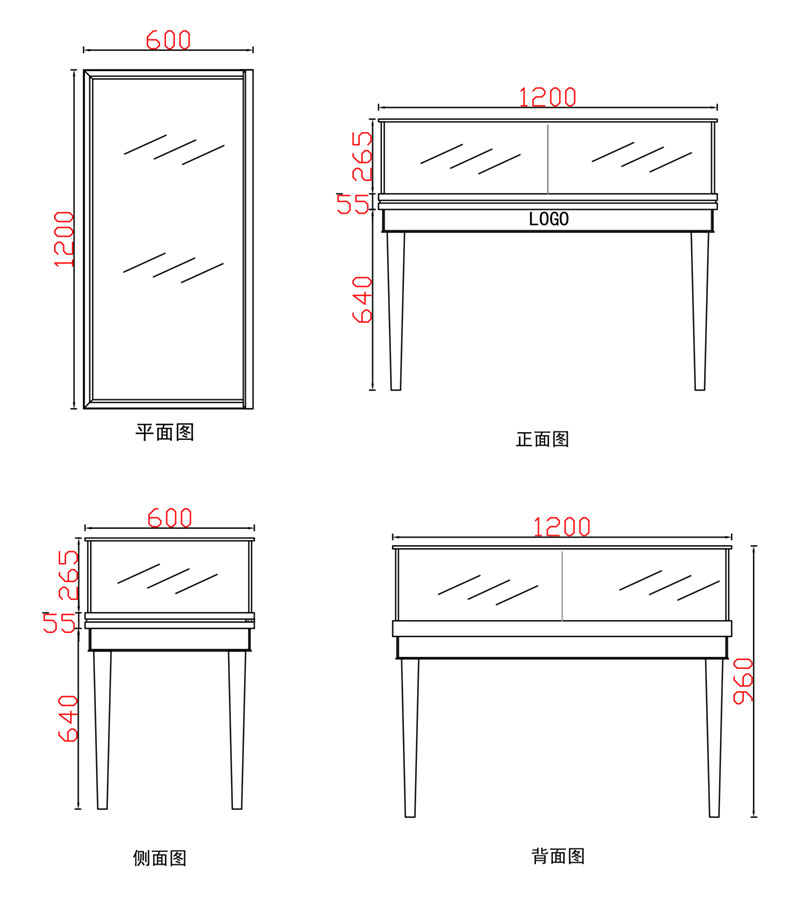 600

1200

平面图

1200

265

55

640

LOGO

正面图

600

265

55

640

侧面图

1200

960

背面图