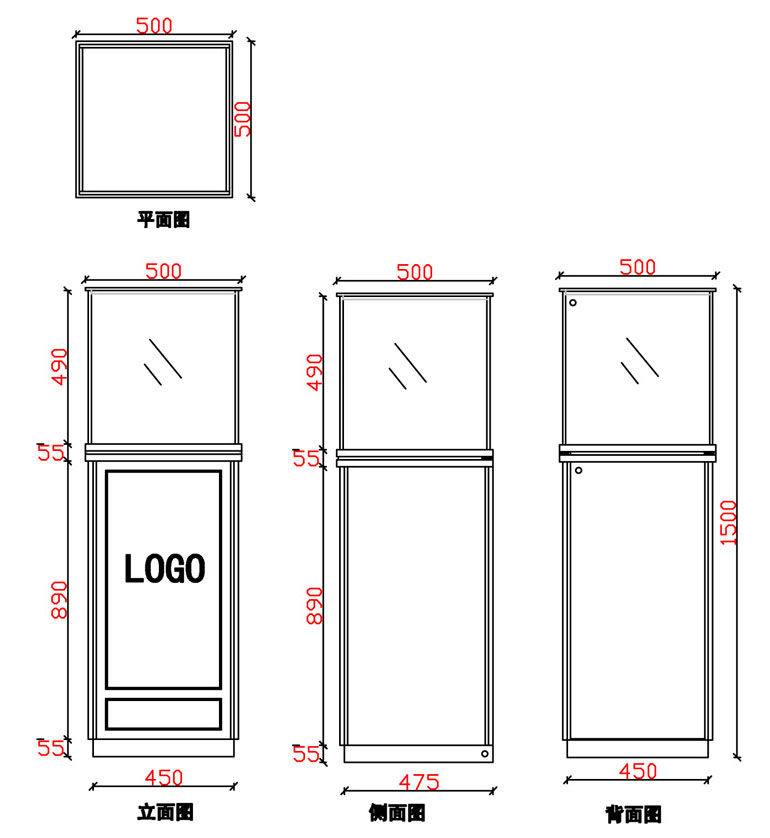 500
500
平面图

500
490
55
LOGO
890
55
450
立面图

500
490
55
890
55
475
侧面图

500
1500
450
背面图